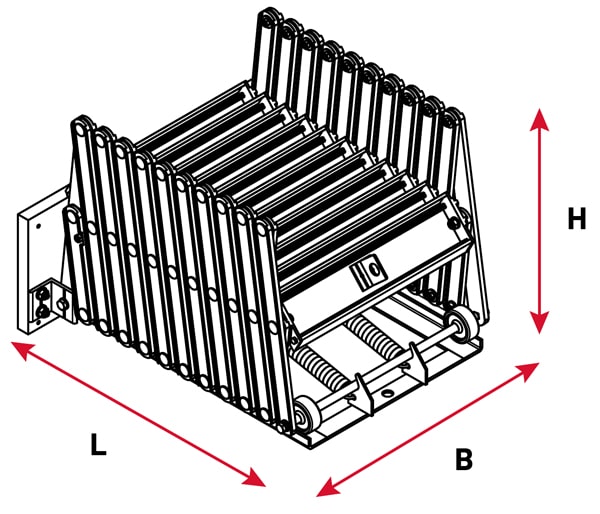 H

L

B